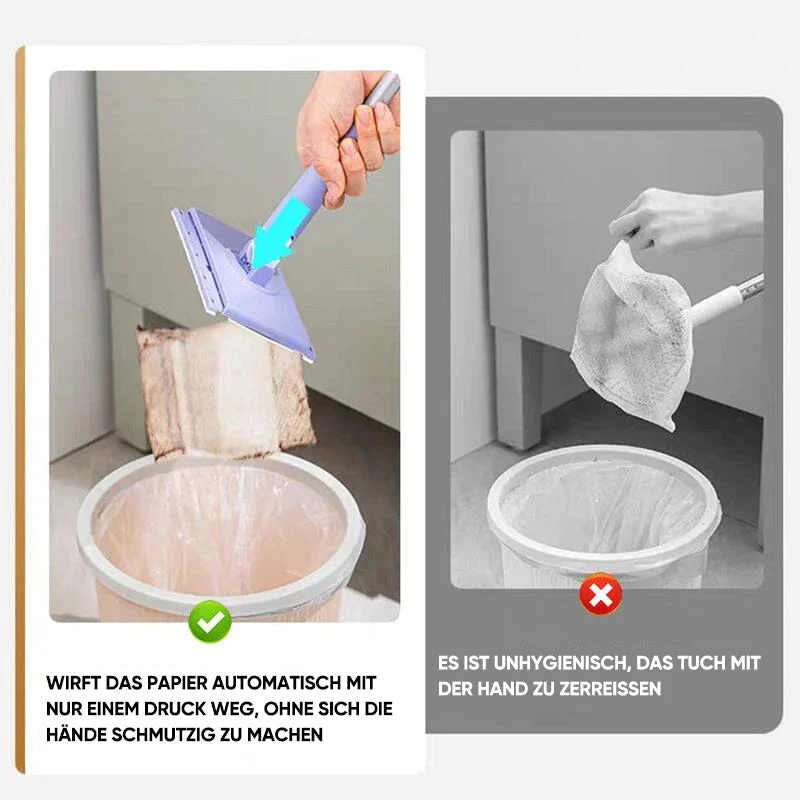 WIRFT DAS PAPIER AUTOMATISCH MIT NUR EINEM DRUCK WEG, OHNE SICH DIE HÄNDE SCHMUTZIG ZU MACHEN

ES IST UNHYGIENISCH, DAS TUCH MIT DER HAND ZU ZERREISSEN